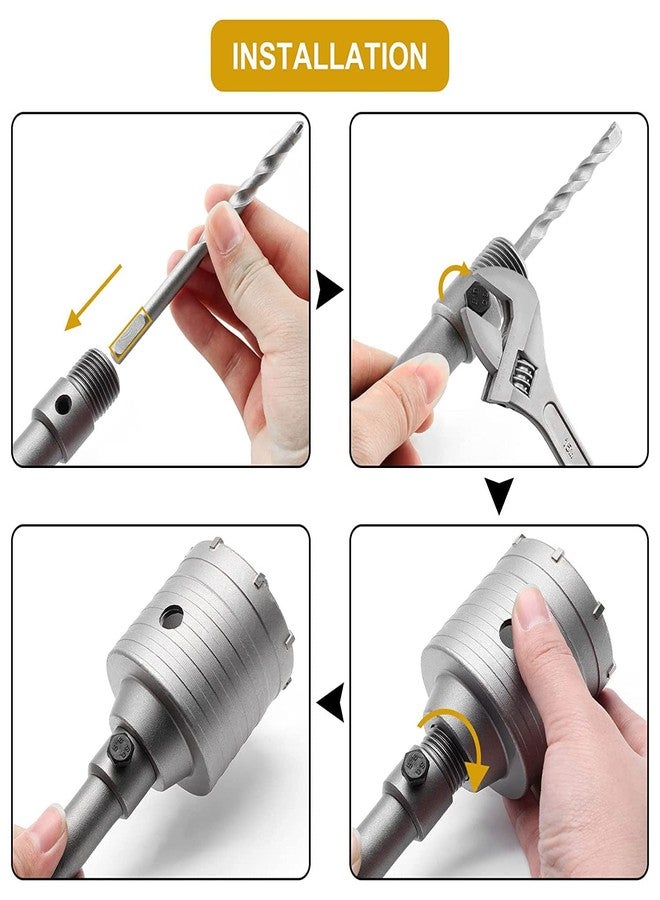 INSTALLATION